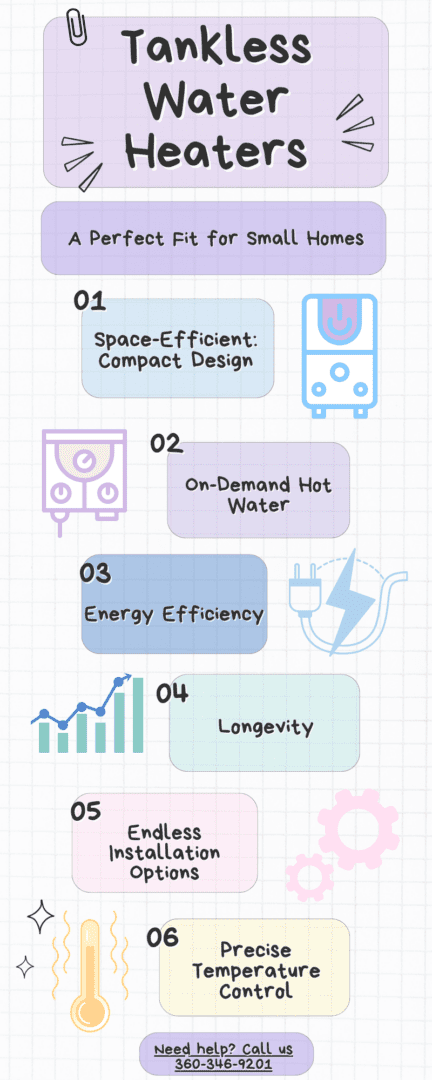 Tankless Water Heaters

A Perfect Fit for Small Homes

01

Space-Efficient: Compact Design

02

On-Demand Hot Water

03

Energy Efficiency

04

Longevity

05

Endless Installation Options

06

Precise Temperature Control

Need help? Call us 360-346-9201